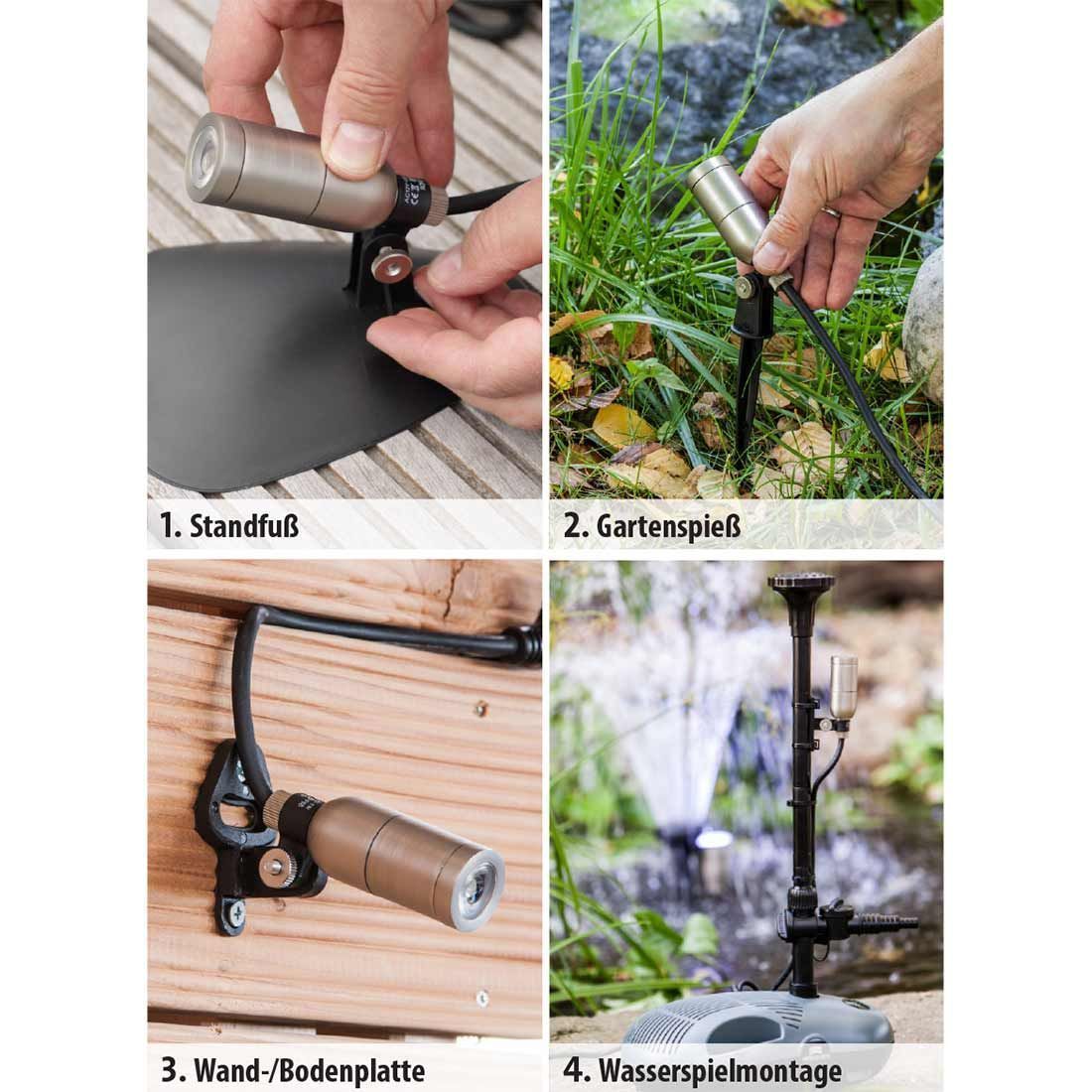 1. Standfuß

2. Gartenspieß

3. Wand-/Bodenplatte

4. Wasserspielmontage